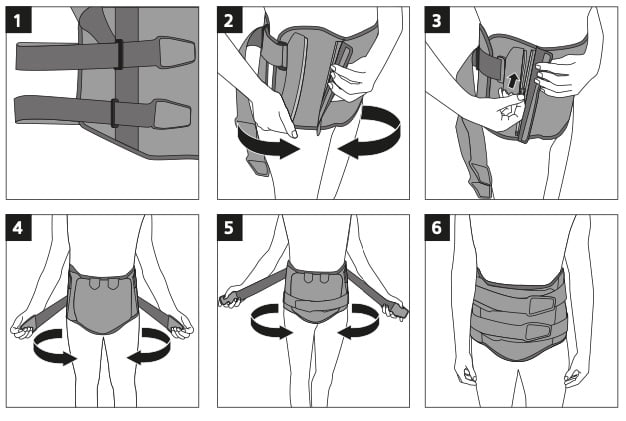 1

2

3

4

5

6